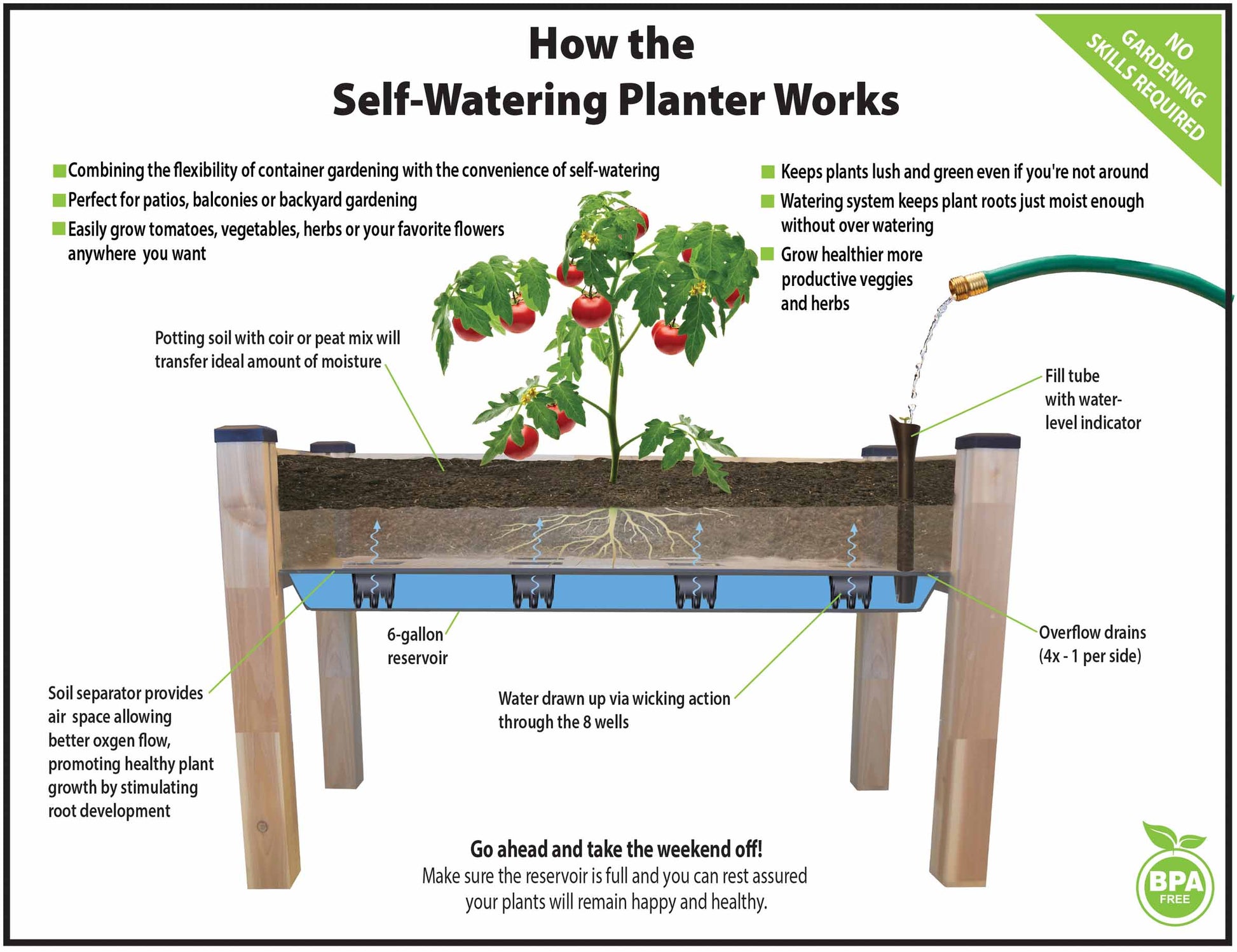 How the
Self-Watering Planter Works

NO GARDENING SKILLS REQUIRED

Combining the flexibility of container gardening with the convenience of self-watering

Perfect for patios, balconies or backyard gardening

Easily grow tomatoes, vegetables, herbs or your favorite flowers anywhere you want

Keeps plants lush and green even if you're not around

Watering system keeps plant roots just moist enough without over watering

Grow healthier more productive veggies and herbs

Potting soil with coir or peat mix will transfer ideal amount of moisture

Fill tube with water-level indicator

6-gallon reservoir

Overflow drains (4x - 1 per side)

Soil separator provides air space allowing better oxgen flow, promoting healthy plant growth by stimulating root development

Water drawn up via wicking action through the 8 wells

Go ahead and take the weekend off!
Make sure the reservoir is full and you can rest assured your plants will remain happy and healthy.

BPA FREE