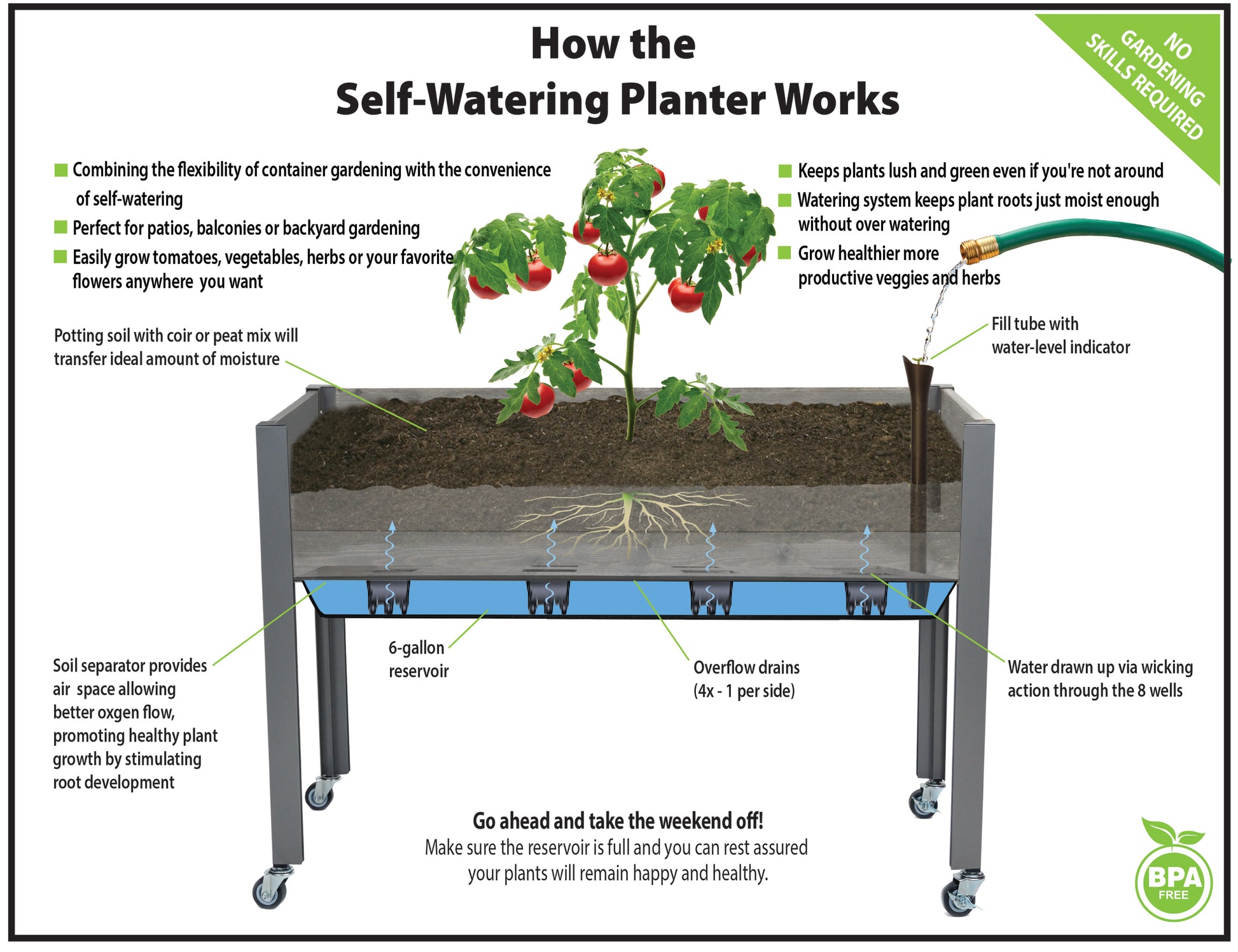 How the
Self-Watering Planter Works

NO GARDENING SKILLS REQUIRED

Combining the flexibility of container gardening with the convenience of self-watering

Perfect for patios, balconies or backyard gardening

Easily grow tomatoes, vegetables, herbs or your favorite flowers anywhere you want

Keeps plants lush and green even if you're not around

Watering system keeps plant roots just moist enough without over watering

Grow healthier more productive veggies and herbs

Potting soil with coir or peat mix will transfer ideal amount of moisture

Fill tube with water-level indicator

Soil separator provides air space allowing better oxgen flow, promoting healthy plant growth by stimulating root development

6-gallon reservoir

Overflow drains (4x - 1 per side)

Water drawn up via wicking action through the 8 wells

Go ahead and take the weekend off!
Make sure the reservoir is full and you can rest assured your plants will remain happy and healthy.

BPA FREE