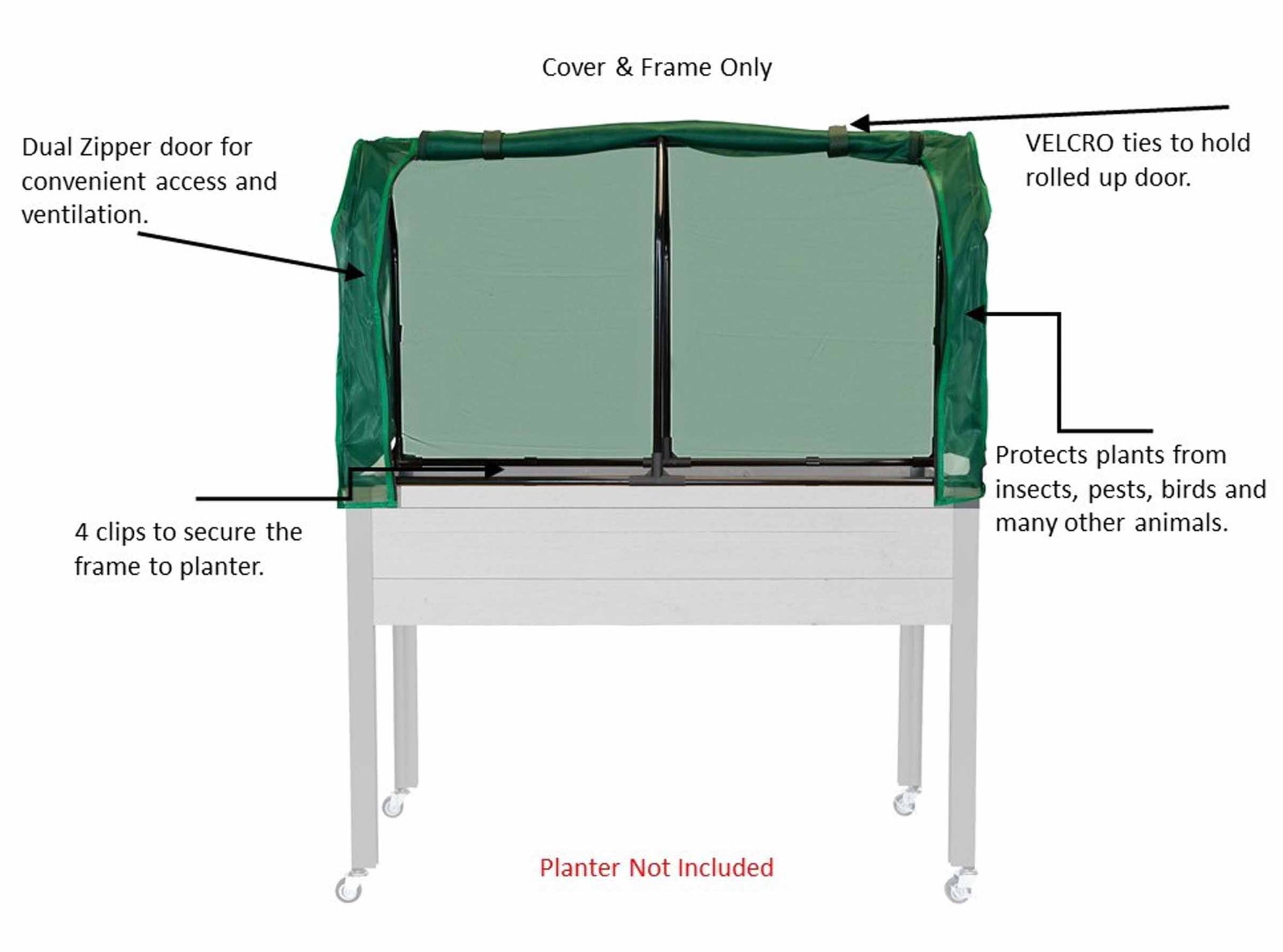 Cover & Frame Only

Dual Zipper door for convenient access and ventilation.

VELCRO ties to hold rolled up door.

Protects plants from insects, pests, birds and many other animals.

4 clips to secure the frame to planter.

Planter Not Included