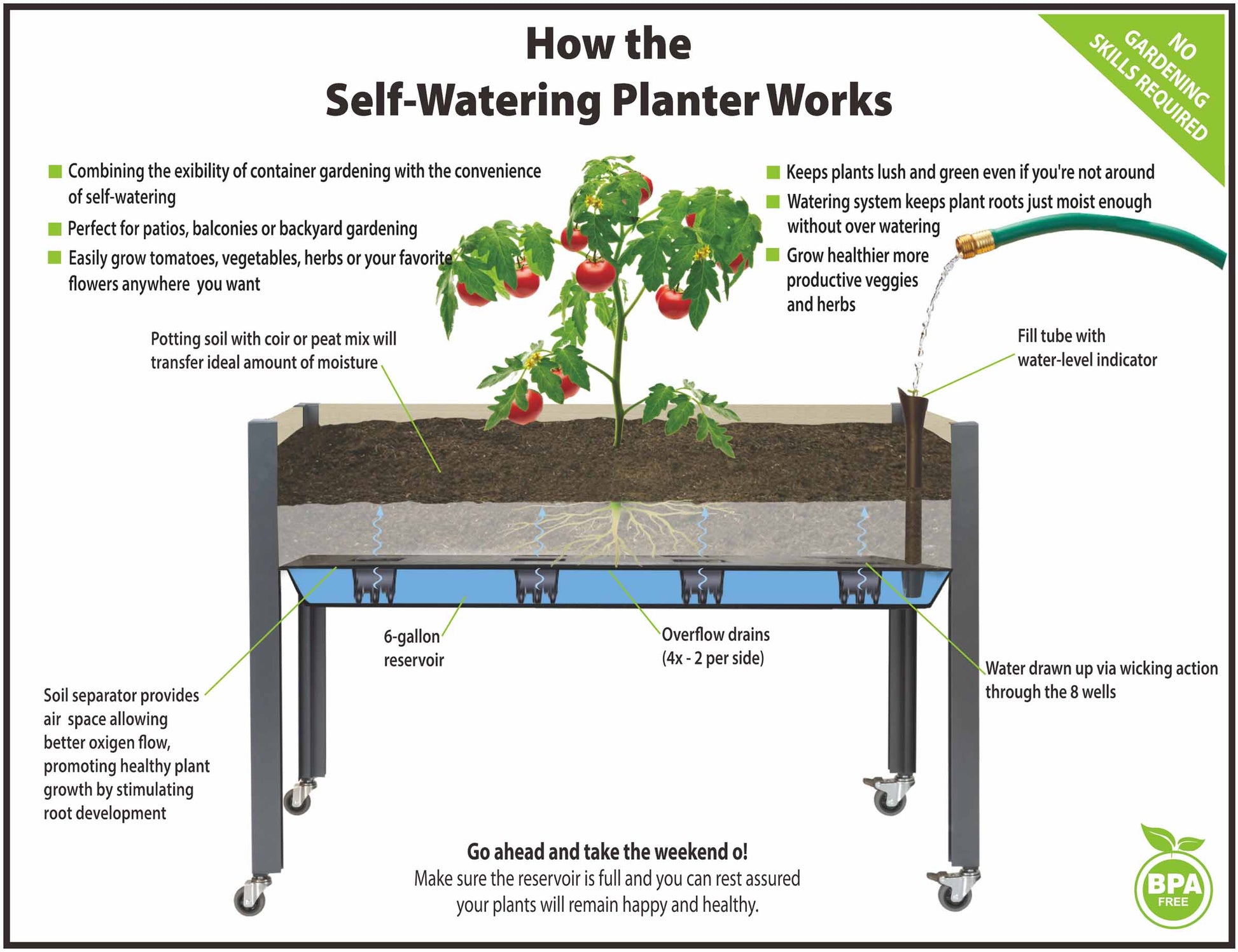 How the
Self-Watering Planter Works

NO GARDENING SKILLS REQUIRED

Combining the exibility of container gardening with the convenience of self-watering

Perfect for patios, balconies or backyard gardening

Easily grow tomatoes, vegetables, herbs or your favorite flowers anywhere you want

Keeps plants lush and green even if you're not around

Watering system keeps plant roots just moist enough without over watering

Grow healthier more productive veggies and herbs

Potting soil with coir or peat mix will transfer ideal amount of moisture

Fill tube with water-level indicator

6-gallon reservoir

Overflow drains (4x - 2 per side)

Water drawn up via wicking action through the 8 wells

Soil separator provides air space allowing better oxigen flow, promoting healthy plant growth by stimulating root development

Go ahead and take the weekend o!
Make sure the reservoir is full and you can rest assured your plants will remain happy and healthy.

BPA FREE