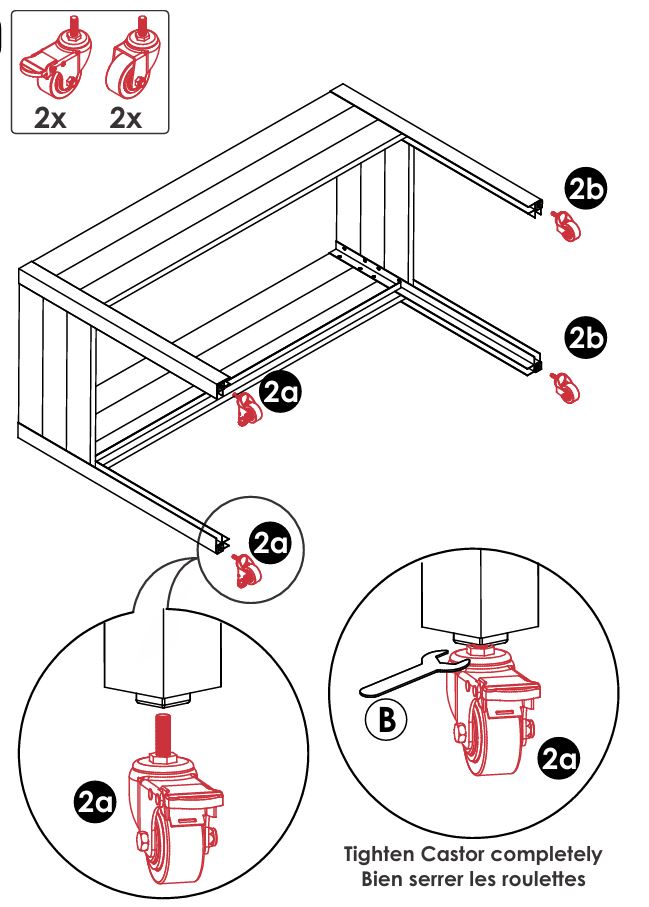 2x 2x

2b

2b

2a

2a

2a

B

2a

Tighten Castor completely
Bien serrer les roulettes