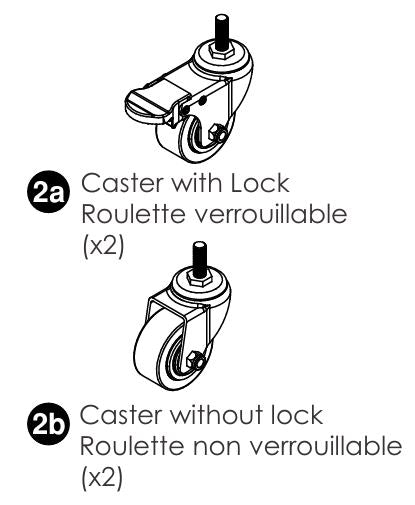 2a Caster with Lock
Roulette verrouillable
(x2)

2b Caster without lock
Roulette non verrouillable
(x2)