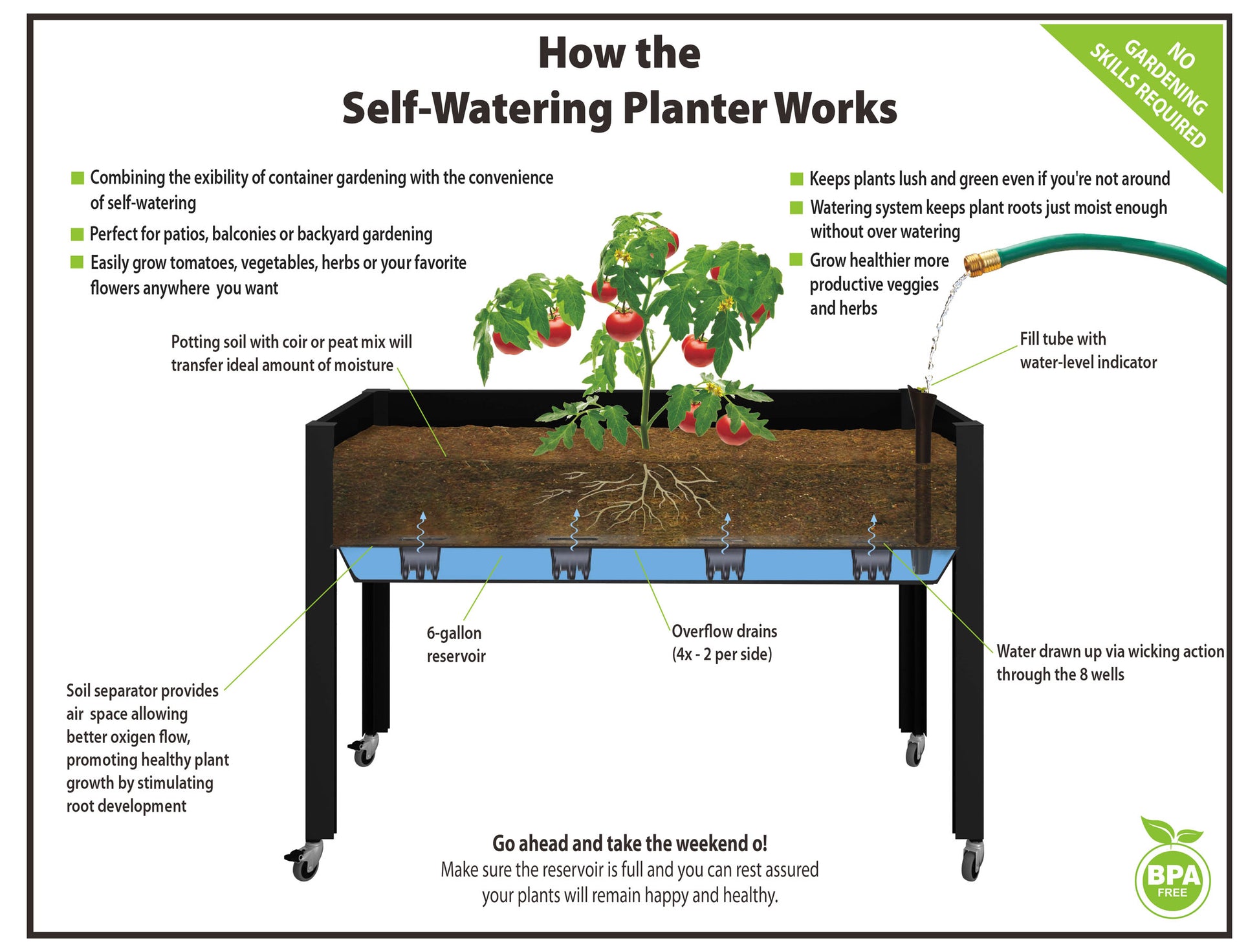 How the
Self-Watering Planter Works

NO GARDENING SKILLS REQUIRED

Combining the exibility of container gardening with the convenience of self-watering

Perfect for patios, balconies or backyard gardening

Easily grow tomatoes, vegetables, herbs or your favorite flowers anywhere you want

Keeps plants lush and green even if you're not around

Watering system keeps plant roots just moist enough without over watering

Grow healthier more productive veggies and herbs

Potting soil with coir or peat mix will transfer ideal amount of moisture

Fill tube with water-level indicator

6-gallon reservoir

Overflow drains (4x - 2 per side)

Water drawn up via wicking action through the 8 wells

Soil separator provides air space allowing better oxigen flow, promoting healthy plant growth by stimulating root development

Go ahead and take the weekend o!
Make sure the reservoir is full and you can rest assured your plants will remain happy and healthy.

BPA FREE